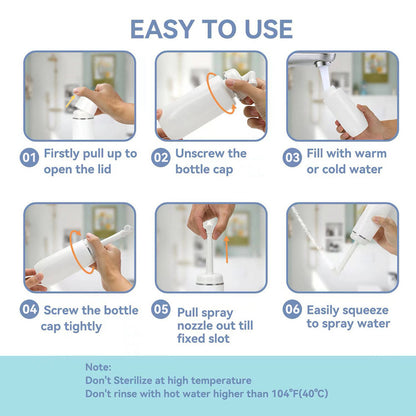 EASY TO USE

01 Firstly pull up to open the lid

02 Unscrew the bottle cap

03 Fill with warm or cold water

04 Screw the bottle cap tightly

05 Pull spray nozzle out till fixed slot

06 Easily squeeze to spray water

Note:
Don't Sterilize at high temperature
Don't rinse with hot water higher than 104°F(40°C)